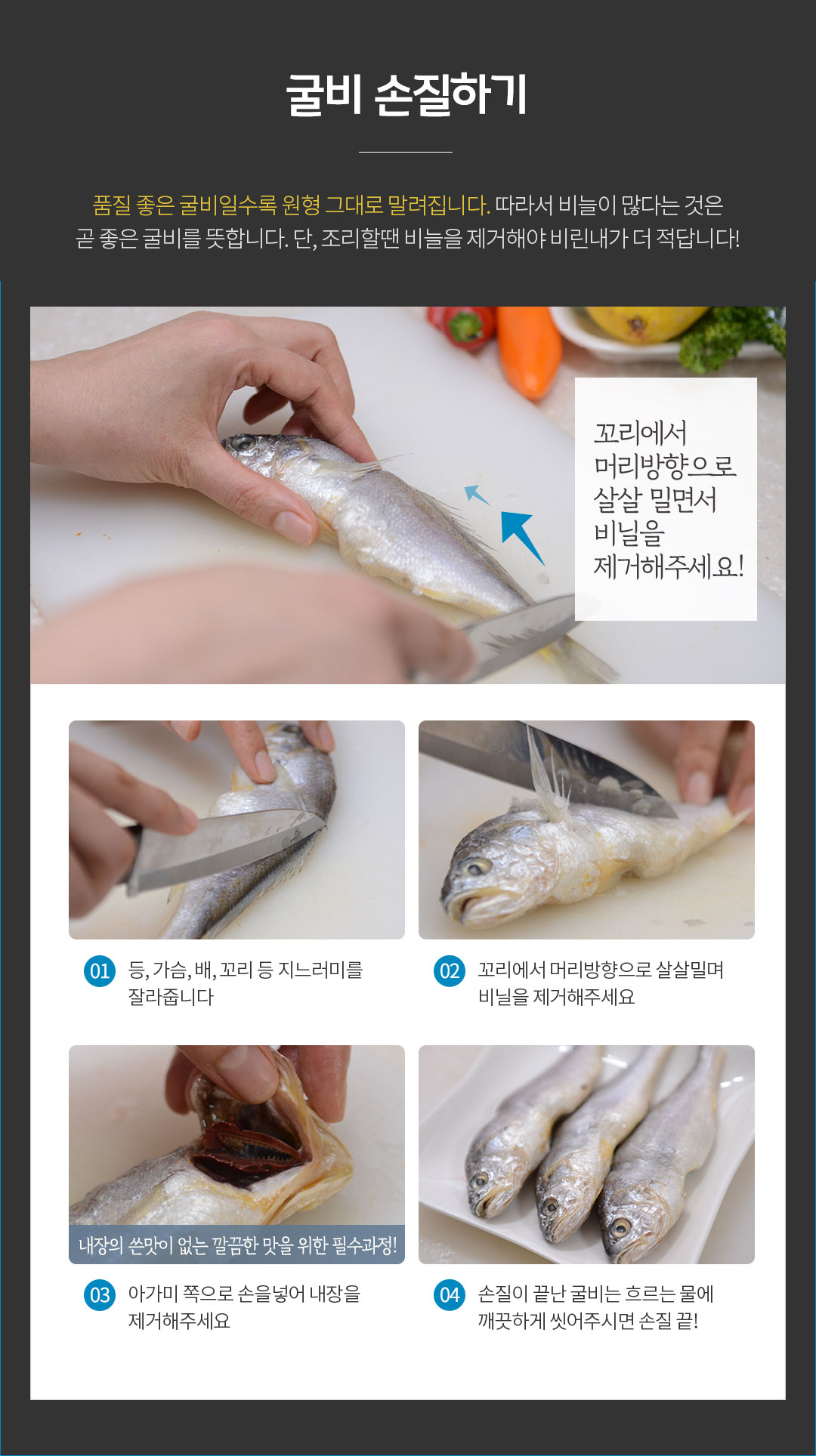 굴비 손질하기

품질 좋은 굴비일수록 원형 그대로 말려집니다. 따라서 비늘이 많다는 것은 곧 좋은 굴비를 뜻합니다. 단, 조리할땐 비늘을 제거해야 비린내가 더 적답니다!

꼬리에서
머리방향으로
살살 밀면서
비닐을
제거해주세요!

01 등, 가슴, 배, 꼬리 등 지느러미를 잘라줍니다

02 꼬리에서 머리방향으로 살살밀며 비닐을 제거해주세요

내장의 쓴맛이 없는 깔끔한 맛을 위한 필수과정!

03 아가미 쪽으로 손을넣어 내장을 제거해주세요

04 손질이 끝난 굴비는 흐르는 물에 깨끗하게 씻어주시면 손질 끝!